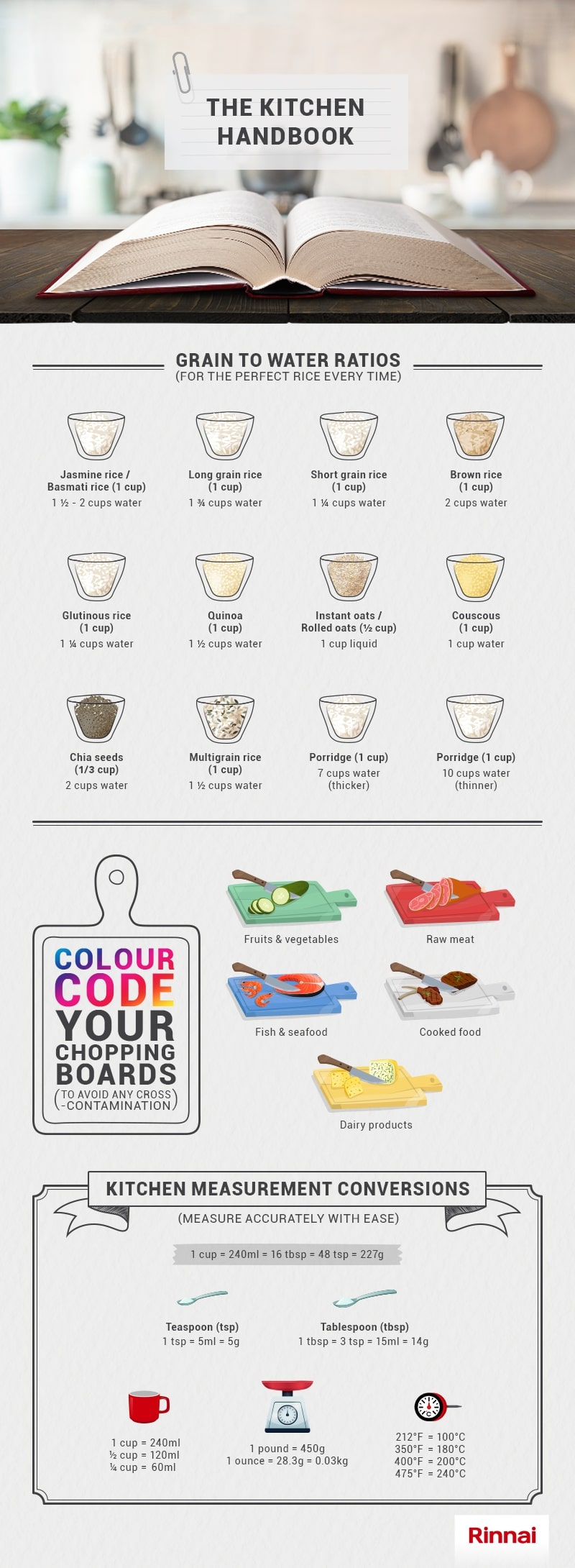 THE KITCHEN HANDBOOK

GRAIN TO WATER RATIOS
(FOR THE PERFECT RICE EVERY TIME)

Jasmine rice / Basmati rice (1 cup)
1 ½ - 2 cups water

Long grain rice (1 cup)
1 ¾ cups water

Short grain rice (1 cup)
1 ¼ cups water

Brown rice (1 cup)
2 cups water

Glutinous rice (1 cup)
1 ¼ cups water

Quinoa (1 cup)
1 ½ cups water

Instant oats / Rolled oats (½ cup)
1 cup liquid

Couscous (1 cup)
1 cup water

Chia seeds (1/3 cup)
2 cups water

Multigrain rice (1 cup)
1 ½ cups water

Porridge (1 cup)
7 cups water (thicker)

Porridge (1 cup)
10 cups water (thinner)

COLOUR CODE YOUR CHOPPING BOARDS
(TO AVOID ANY CROSS-CONTAMINATION)

Fruits & vegetables

Raw meat

Fish & seafood

Cooked food

Dairy products

KITCHEN MEASUREMENT CONVERSIONS
(MEASURE ACCURATELY WITH EASE)

1 cup = 240ml = 16 tbsp = 48 tsp = 227g

Teaspoon (tsp)
1 tsp = 5ml = 5g

Tablespoon (tbsp)
1 tbsp = 3 tsp = 15ml = 14g

1 cup = 240ml
½ cup = 120ml
¼ cup = 60ml

1 pound = 450g
1 ounce = 28.3g = 0.03kg

212°F = 100°C
350°F = 180°C
400°F = 200°C
475°F = 240°C

Rinnai