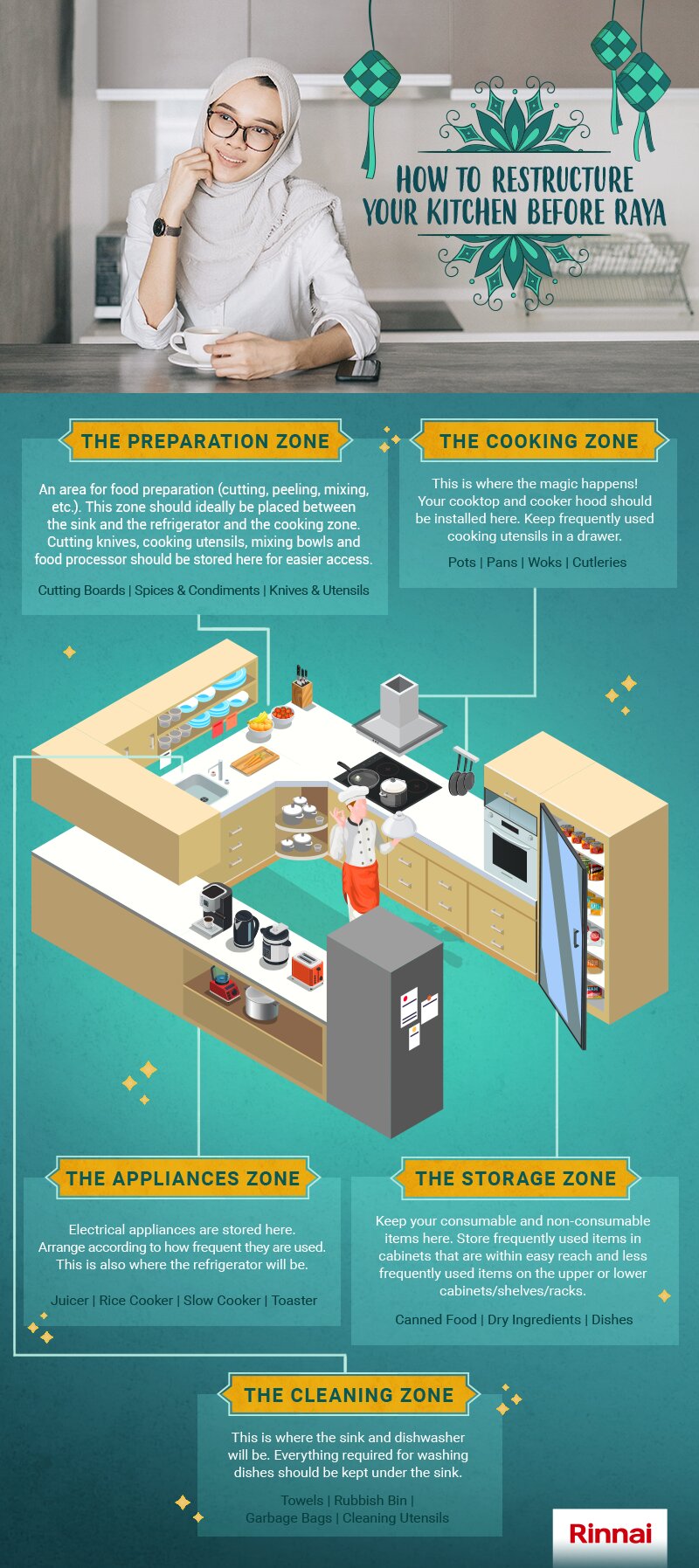 HOW TO RESTRUCTURE YOUR KITCHEN BEFORE RAYA

THE PREPARATION ZONE

An area for food preparation (cutting, peeling, mixing, etc.). This zone should ideally be placed between the sink and the refrigerator and the cooking zone. Cutting knives, cooking utensils, mixing bowls and food processor should be stored here for easier access.

Cutting Boards | Spices & Condiments | Knives & Utensils

THE COOKING ZONE

This is where the magic happens! Your cooktop and cooker hood should be installed here. Keep frequently used cooking utensils in a drawer.

Pots | Pans | Woks | Cutleries

THE APPLIANCES ZONE

Electrical appliances are stored here. Arrange according to how frequent they are used. This is also where the refrigerator will be.

Juicer | Rice Cooker | Slow Cooker | Toaster

THE STORAGE ZONE

Keep your consumable and non-consumable items here. Store frequently used items in cabinets that are within easy reach and less frequently used items on the upper or lower cabinets/shelves/racks.

Canned Food | Dry Ingredients | Dishes

THE CLEANING ZONE

This is where the sink and dishwasher will be. Everything required for washing dishes should be kept under the sink.

Towels | Rubbish Bin | Garbage Bags | Cleaning Utensils

Rinnai