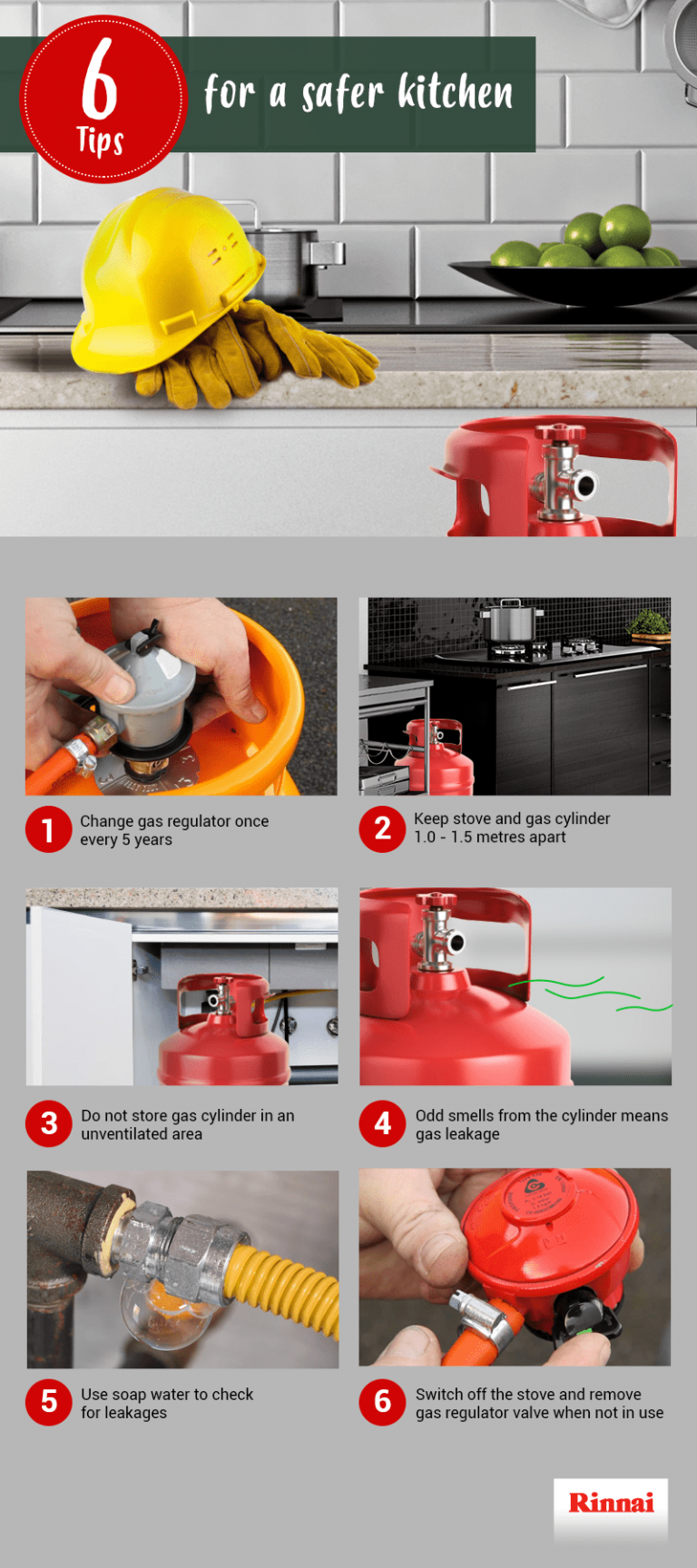 6 Tips for a safer kitchen

1 Change gas regulator once every 5 years

2 Keep stove and gas cylinder 1.0 - 1.5 metres apart

3 Do not store gas cylinder in an unventilated area

4 Odd smells from the cylinder means gas leakage

5 Use soap water to check for leakages

6 Switch off the stove and remove gas regulator valve when not in use

Rinnai