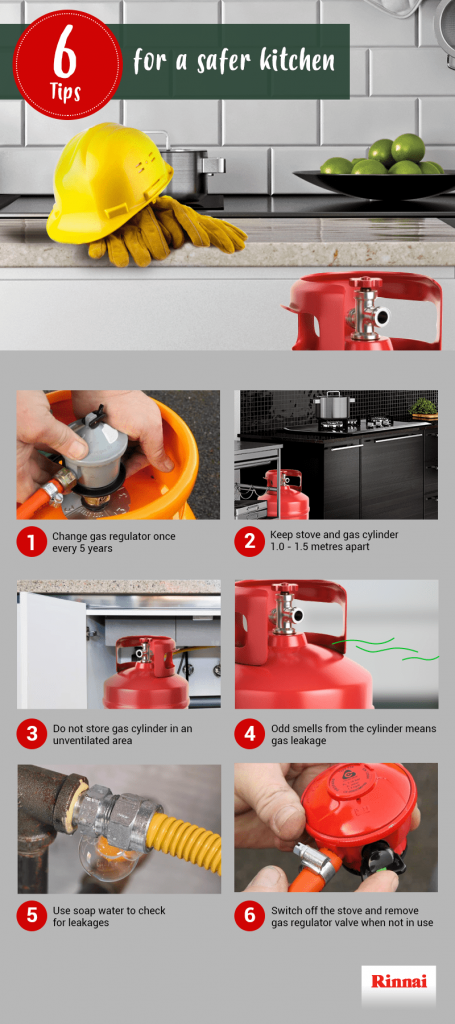 6 Tips for a safer kitchen

1 Change gas regulator once every 5 years

2 Keep stove and gas cylinder 1.0 - 1.5 metres apart

3 Do not store gas cylinder in an unventilated area

4 Odd smells from the cylinder means gas leakage

5 Use soap water to check for leakages

6 Switch off the stove and remove gas regulator valve when not in use

Rinnai