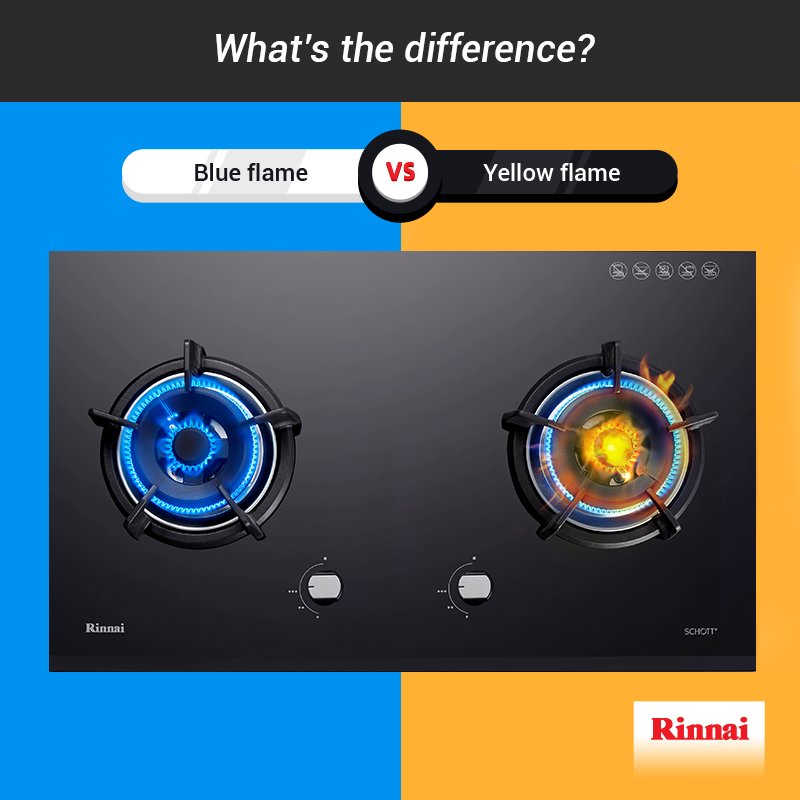 What's the difference?

Blue flame

VS

Yellow flame

Rinnai

SCHOTT®

Rinnai